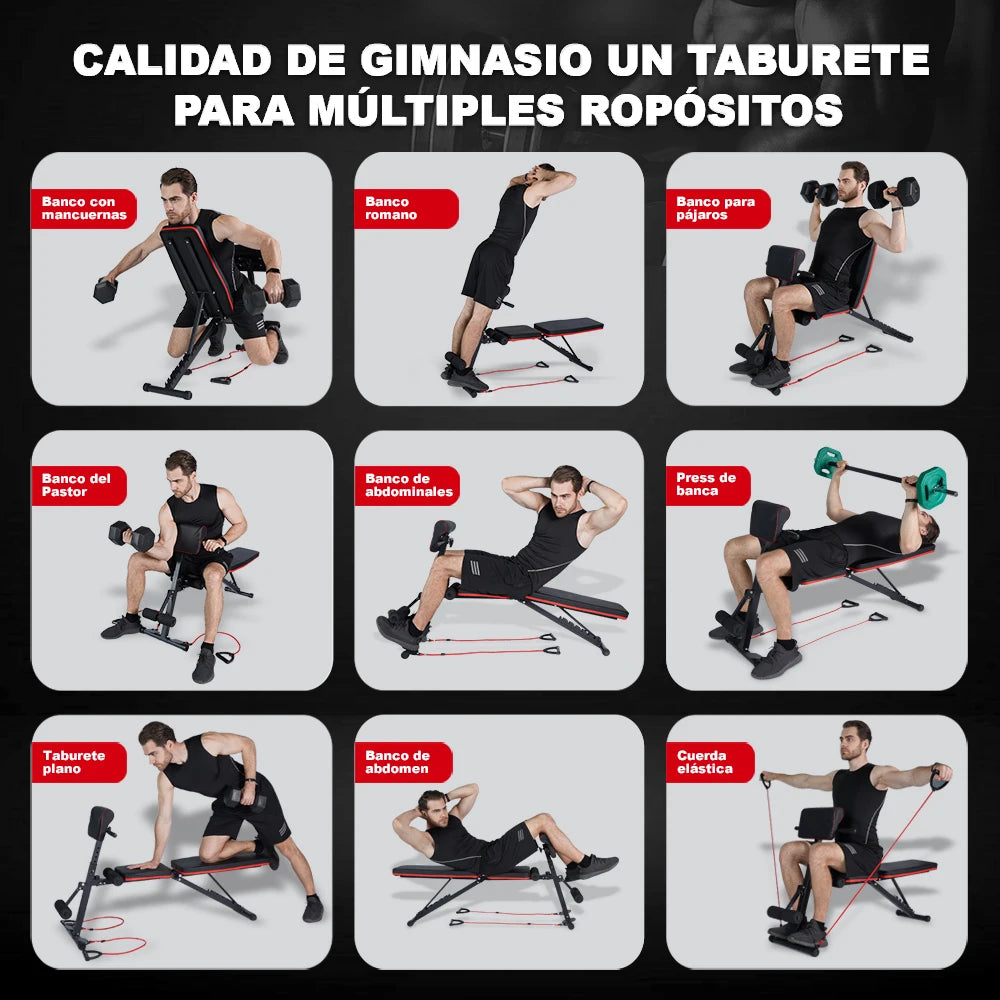 CALIDAD DE GIMNASIO UN TABURETE PARA MÚLTIPLES ROPÓSITOS

Banco con mancuernas

Banco romano

Banco para pájaros

Banco del Pastor

Banco de abdominales

Press de banca

Taburete plano

Banco de abdomen

Cuerda elástica